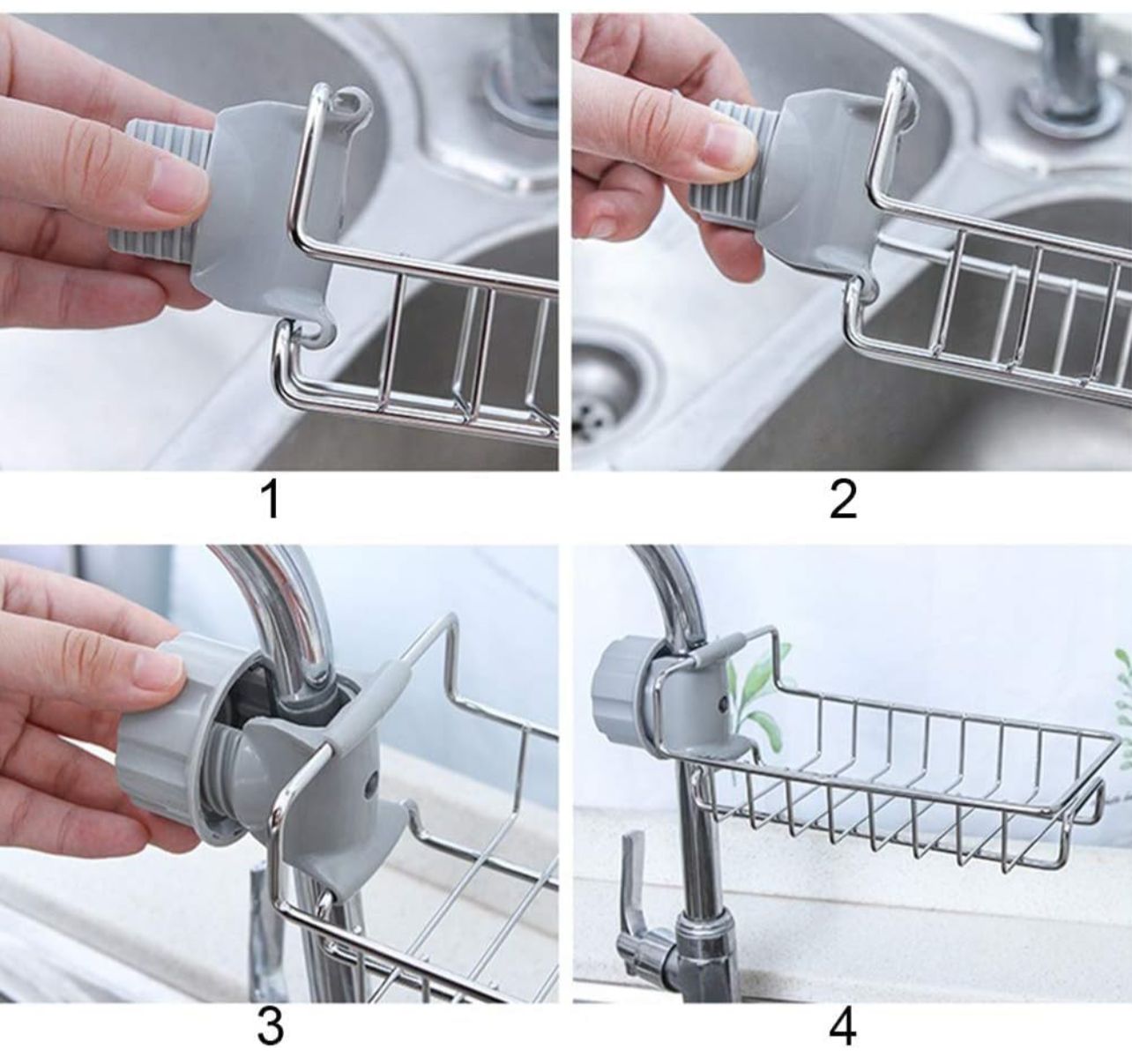 1

2

3

4